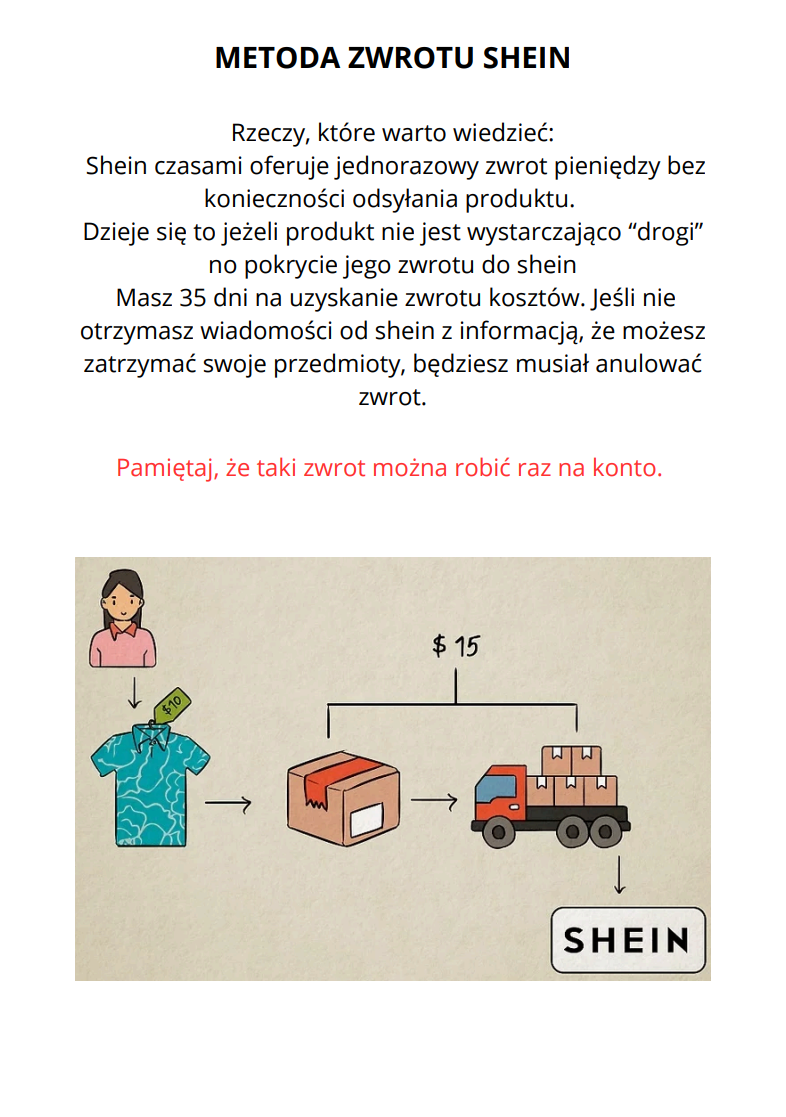 METODA ZWROTU SHEIN

Rzeczy, które warto wiedzieć:
Shein czasami oferuje jednorazowy zwrot pieniędzy bez konieczności odsyłania produktu.
Dzieje się to jeżeli produkt nie jest wystarczająco “drogi” no pokrycie jego zwrotu do shein
Masz 35 dni na uzyskanie zwrotu kosztów. Jeśli nie otrzymasz wiadomości od shein z informacją, że możesz zatrzymać swoje przedmioty, będziesz musiał anulować zwrot.

Pamiętaj, że taki zwrot można robić raz na konto.

$10

$ 15

SHEIN